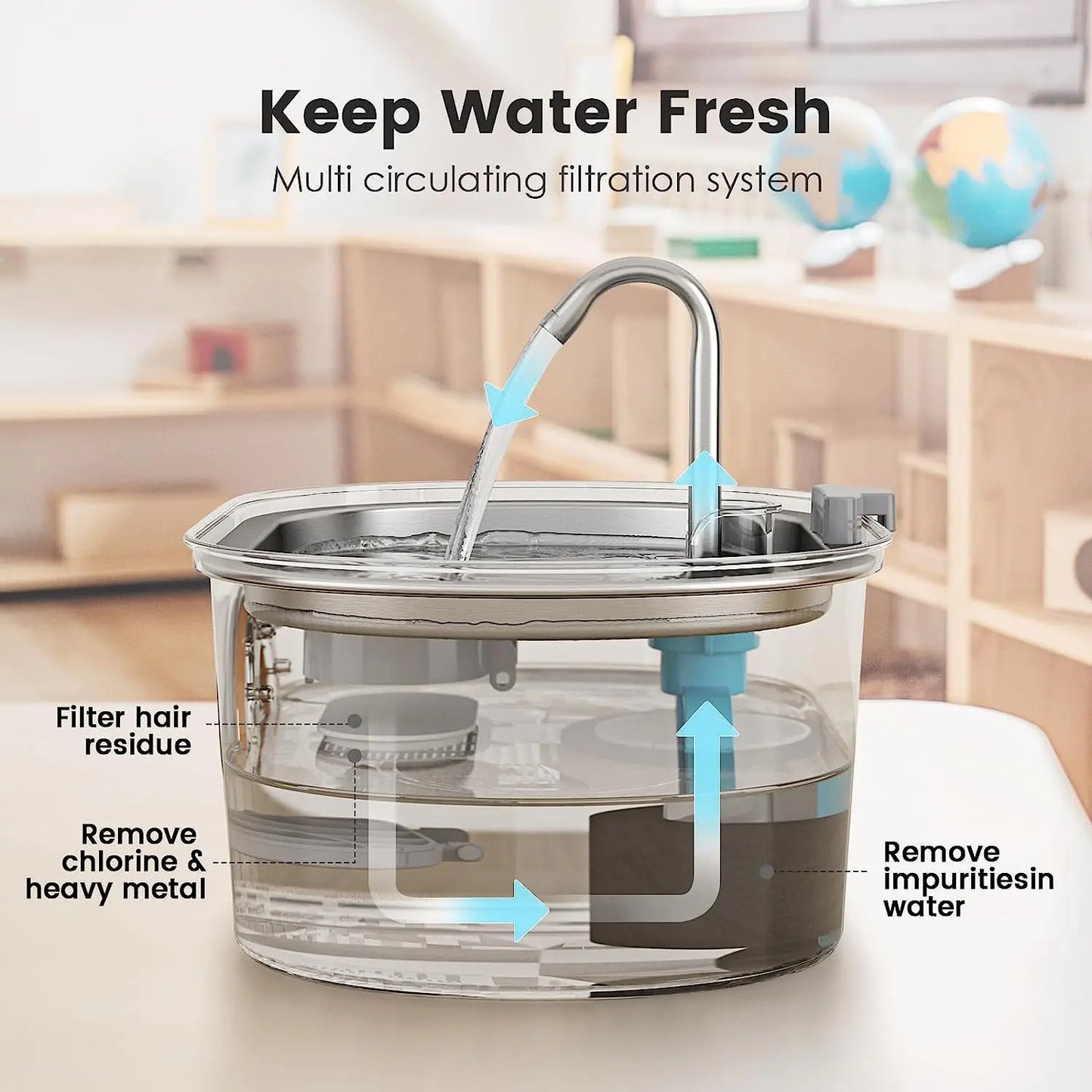 Keep Water Fresh

Multi circulating filtration system

Filter hair residue

Remove chlorine & heavy metal

Remove impuritiesin water